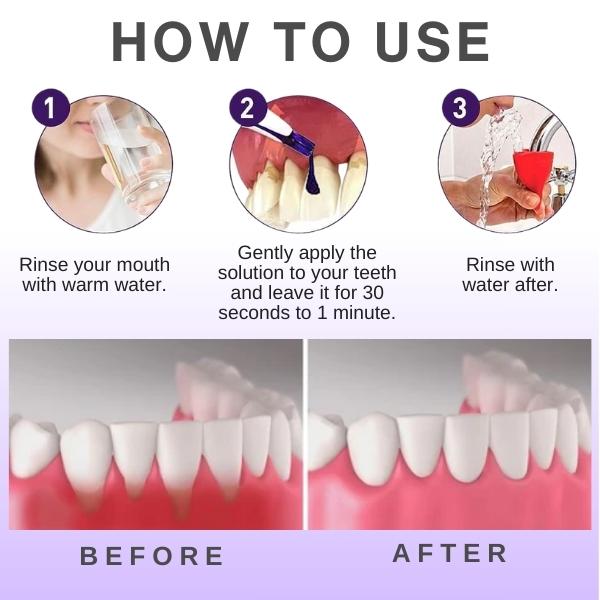 HOW TO USE

1

Rinse your mouth with warm water.

2

Gently apply the solution to your teeth and leave it for 30 seconds to 1 minute.

3

Rinse with water after.

BEFORE

AFTER